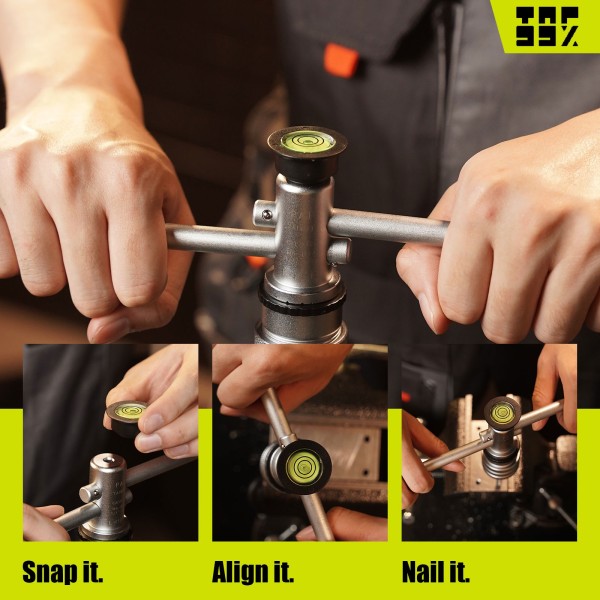 TAP
99%

Snap it.

Align it.

Nail it.